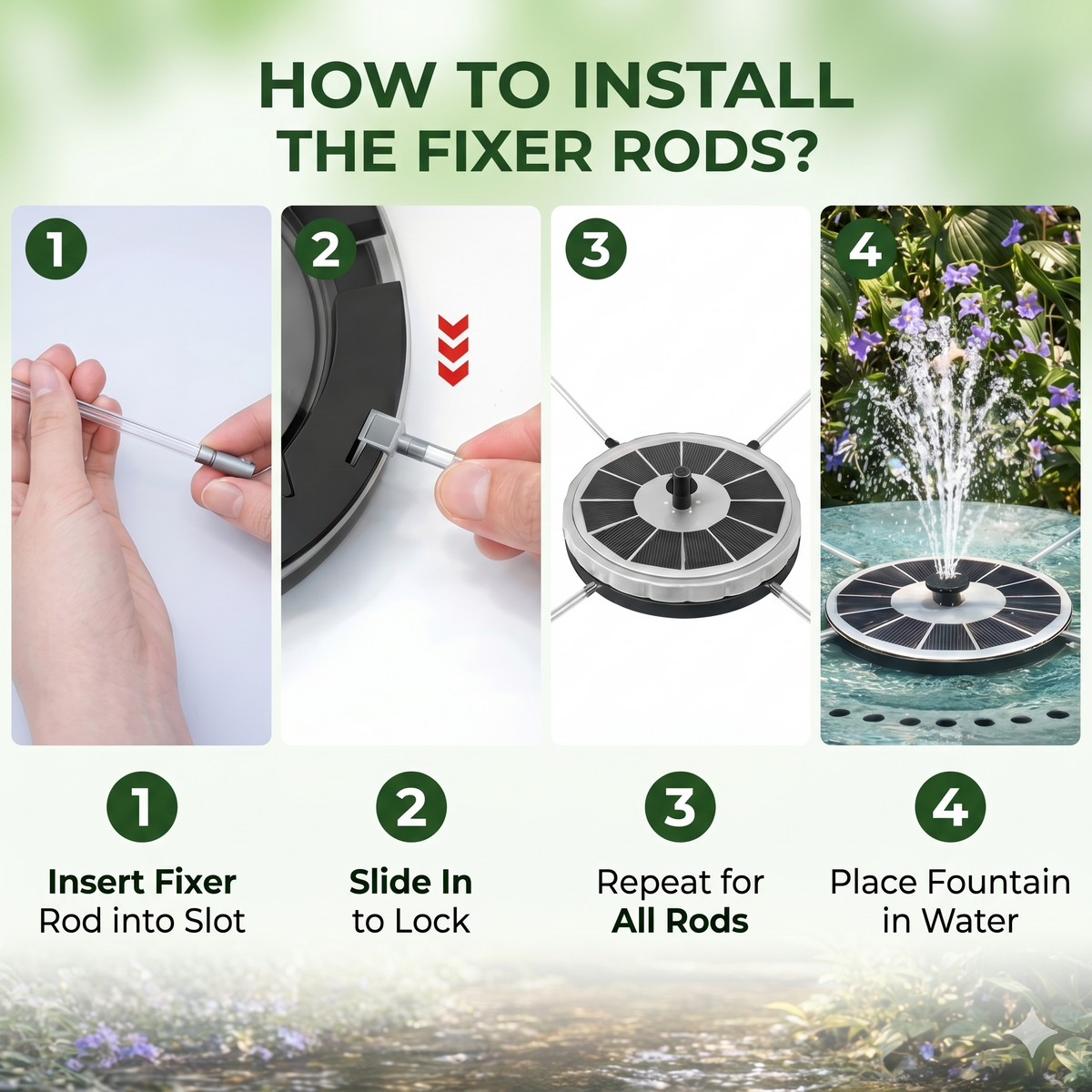 HOW TO INSTALL THE FIXER RODS?

1

2

3

4

1

Insert Fixer Rod into Slot

2

Slide In to Lock

3

Repeat for All Rods

4

Place Fountain in Water